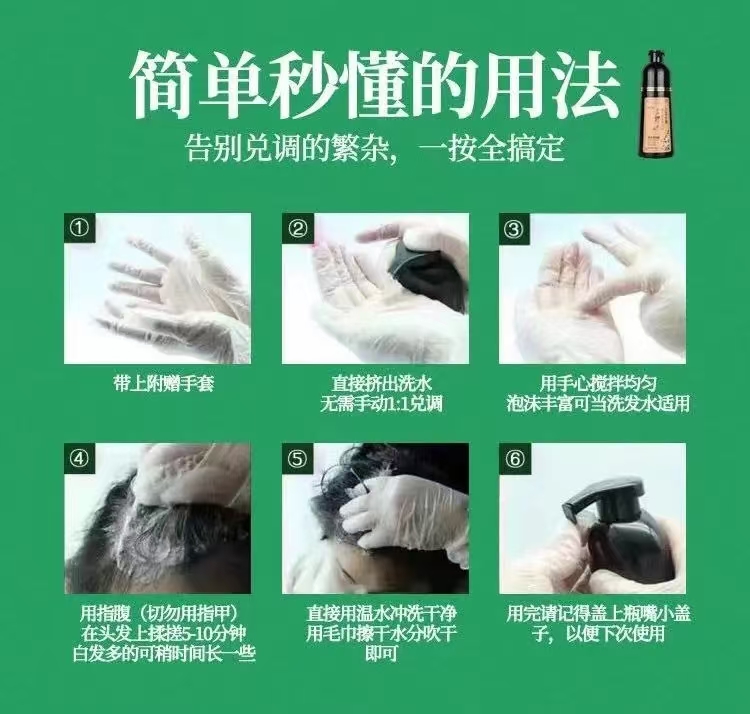 简单秒懂的用法
告别兑调的繁杂，一按全搞定

①
带上附赠手套

②
直接挤出洗水
无需手动1:1兑调

③
用手心搅拌均匀
泡沫丰富可当洗发水适用

④
用指腹（切勿用指甲）
在头发上揉搓5-10分钟
白发多的可稍时间长一些

⑤
直接用温水冲洗干净
用毛巾擦干水分吹干
即可

⑥
用完请记得盖上瓶嘴小盖子，以便下次使用